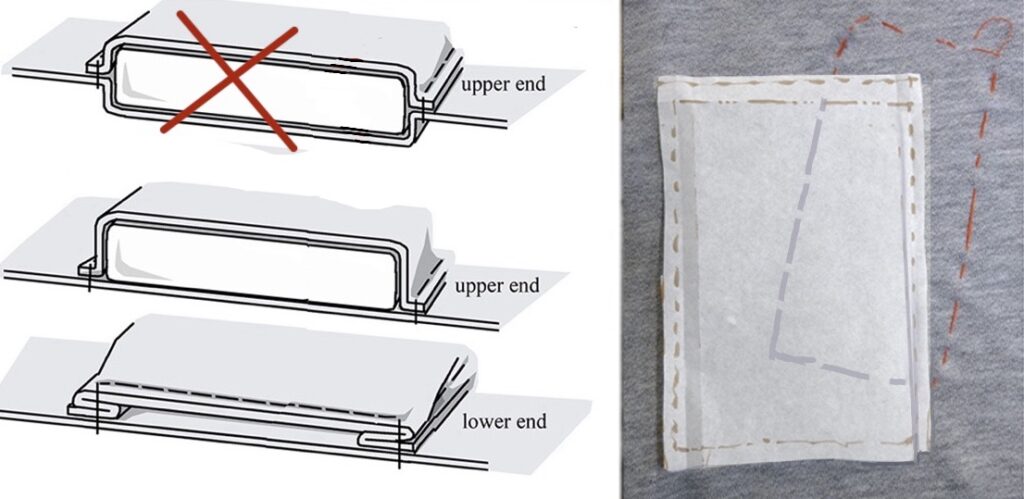 upper end

upper end

lower end